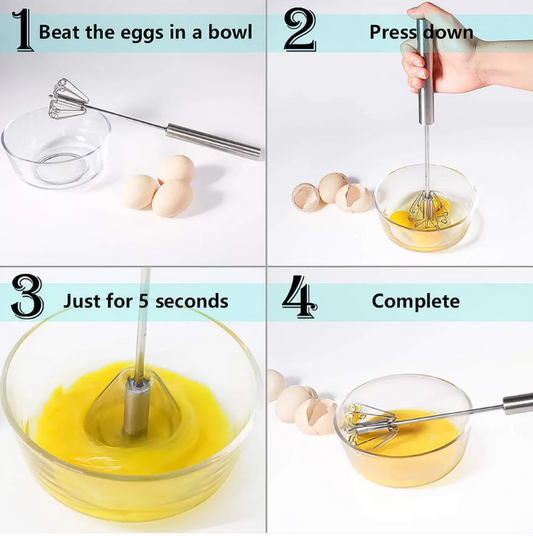 1 Beat the eggs in a bowl

2 Press down

3 Just for 5 seconds

4 Complete